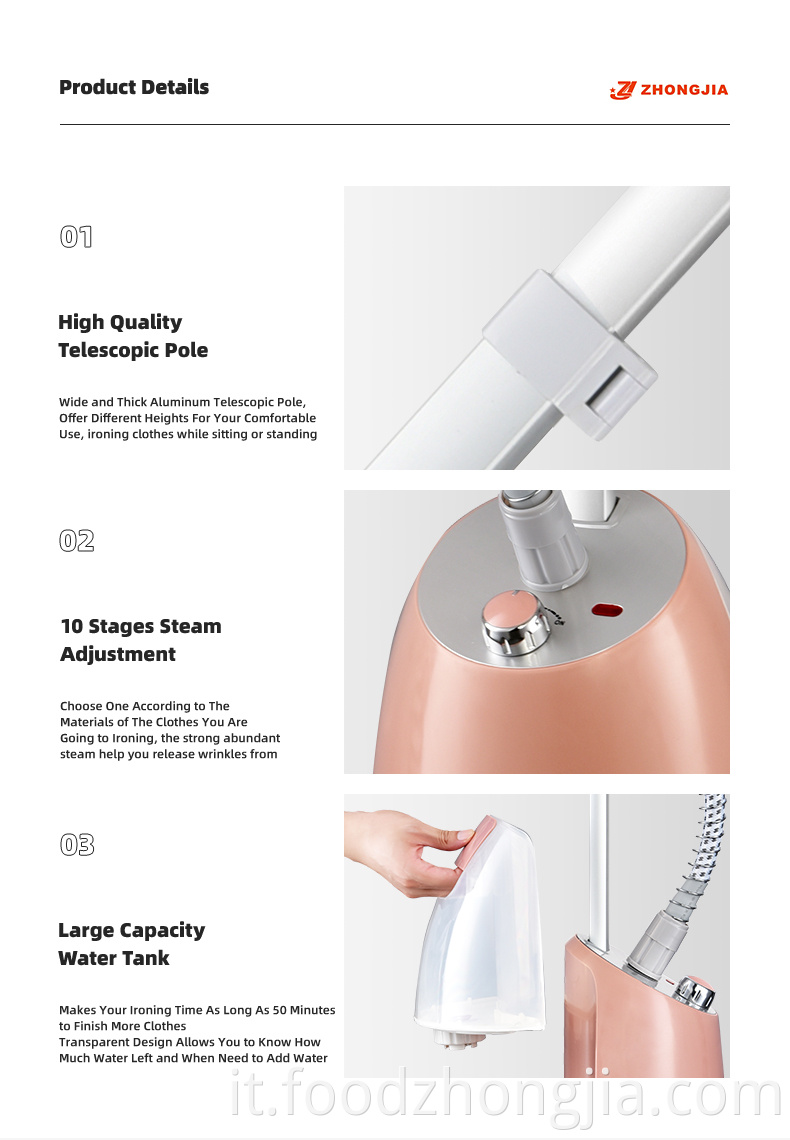 Product Details

ZHONGJIA

01

High Quality Telescopic Pole

Wide and Thick Aluminum Telescopic Pole, Offer Different Heights For Your Comfortable Use, ironing clothes while sitting or standing

02

10 Stages Steam Adjustment

Choose One According to The Materials of The Clothes You Are Going to Ironing, the strong abundant steam help you release wrinkles from

03

Large Capacity Water Tank

Makes Your Ironing Time As Long As 50 Minutes to Finish More Clothes
Transparent Design Allows You to Know How Much Water Left and When Need to Add Water

it.foodzhongjia.com